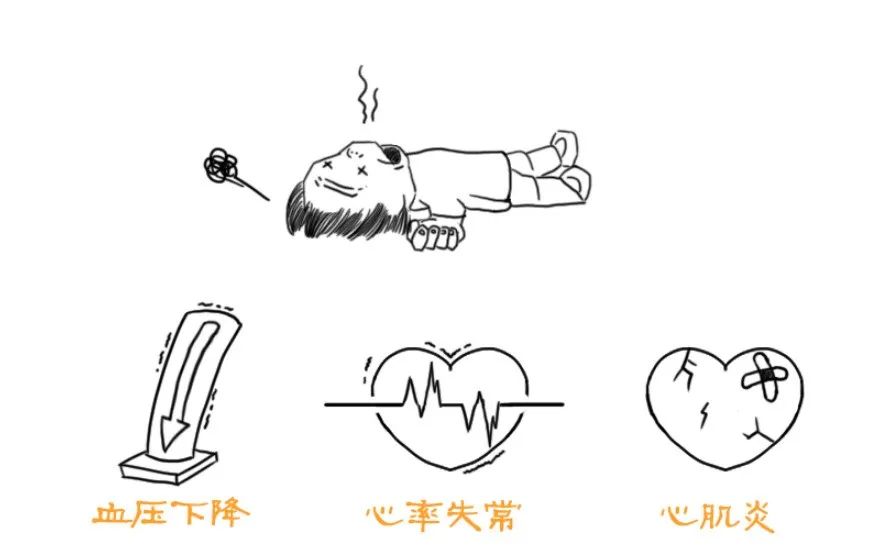 血压下降

心率失常

心肌炎