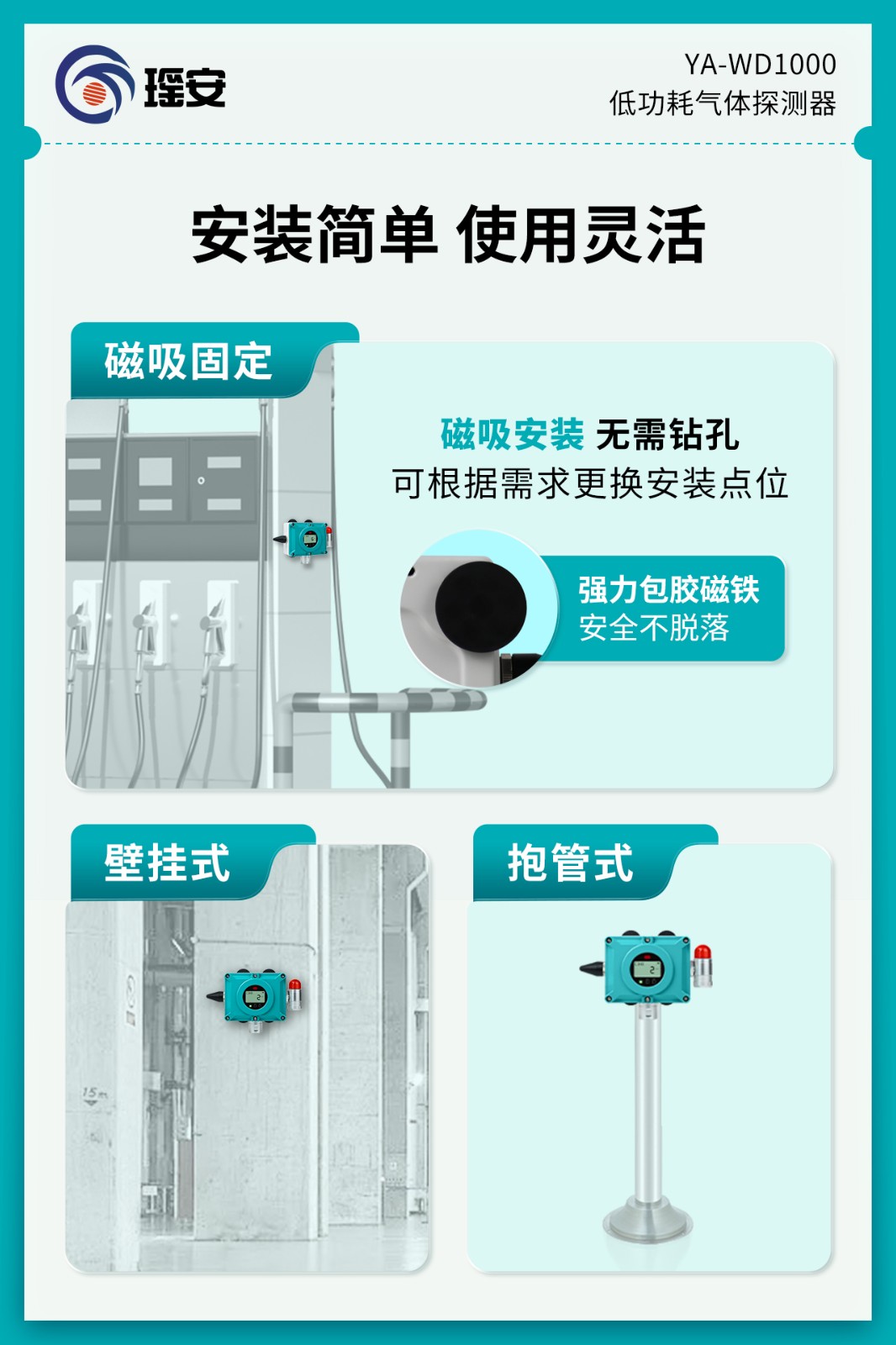 瑶安

YA-WD1000
低功耗气体探测器

安装简单 使用灵活

磁吸固定

磁吸安装 无需钻孔
可根据需求更换安装点位

强力包胶磁铁
安全不脱落

壁挂式

15m

抱管式